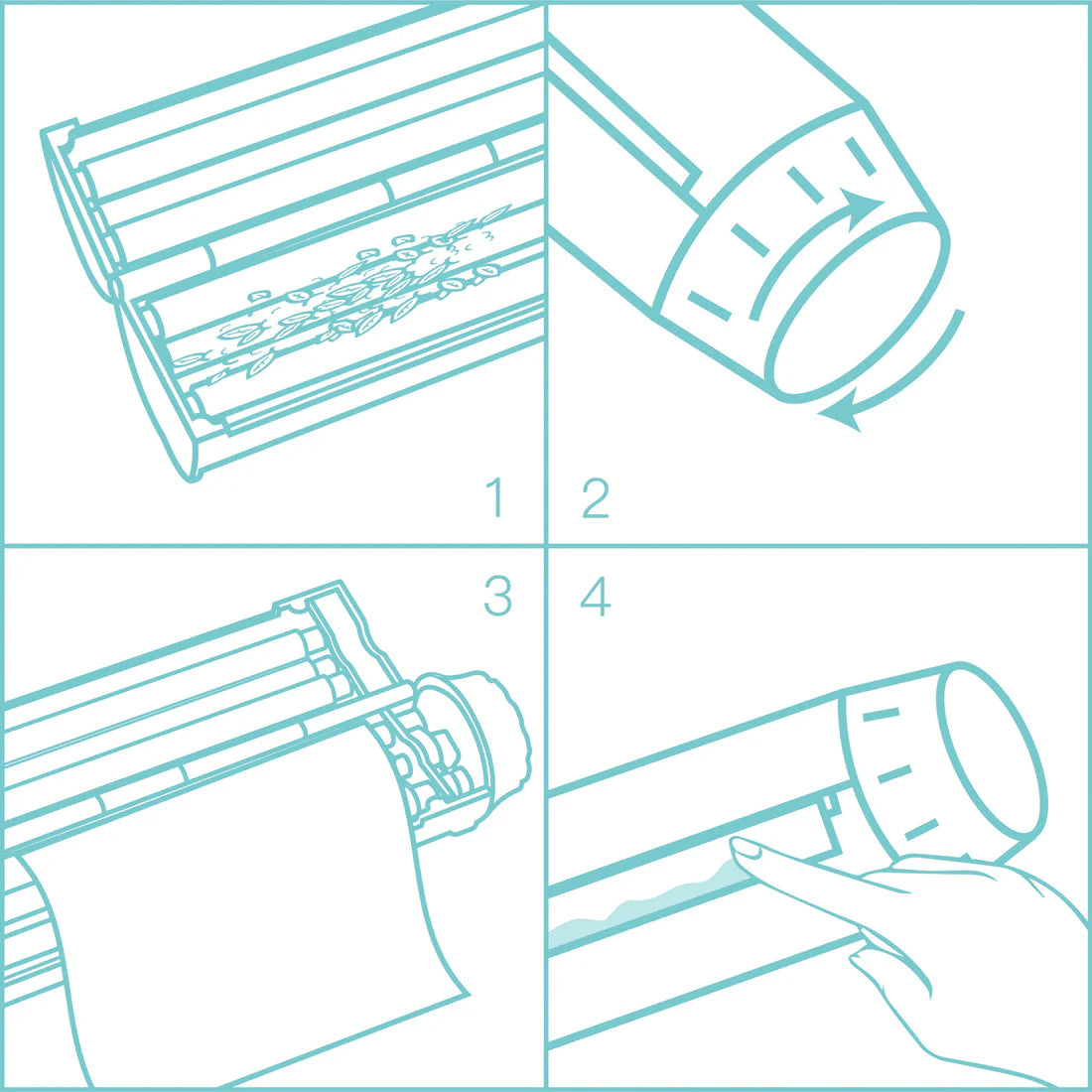 1
2
3
4