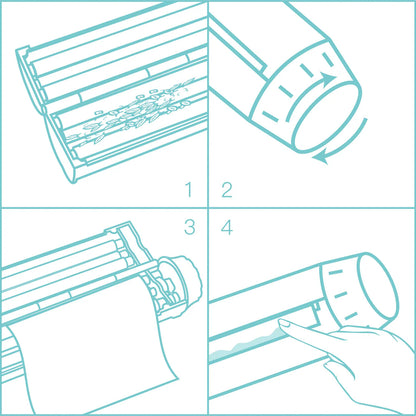 1

2

3

4